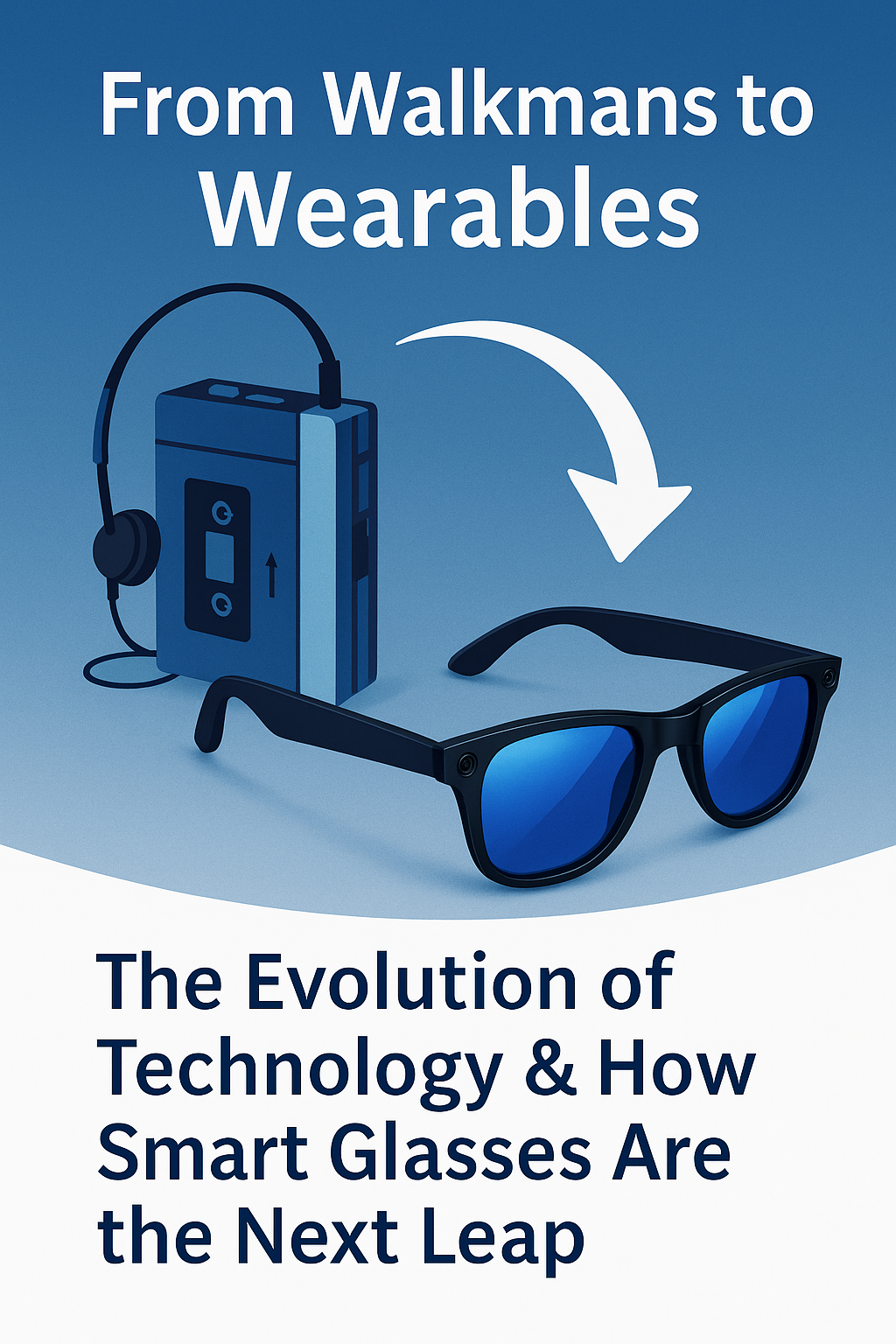 From Walkmans to Wearables

The Evolution of Technology & How Smart Glasses Are the Next Leap